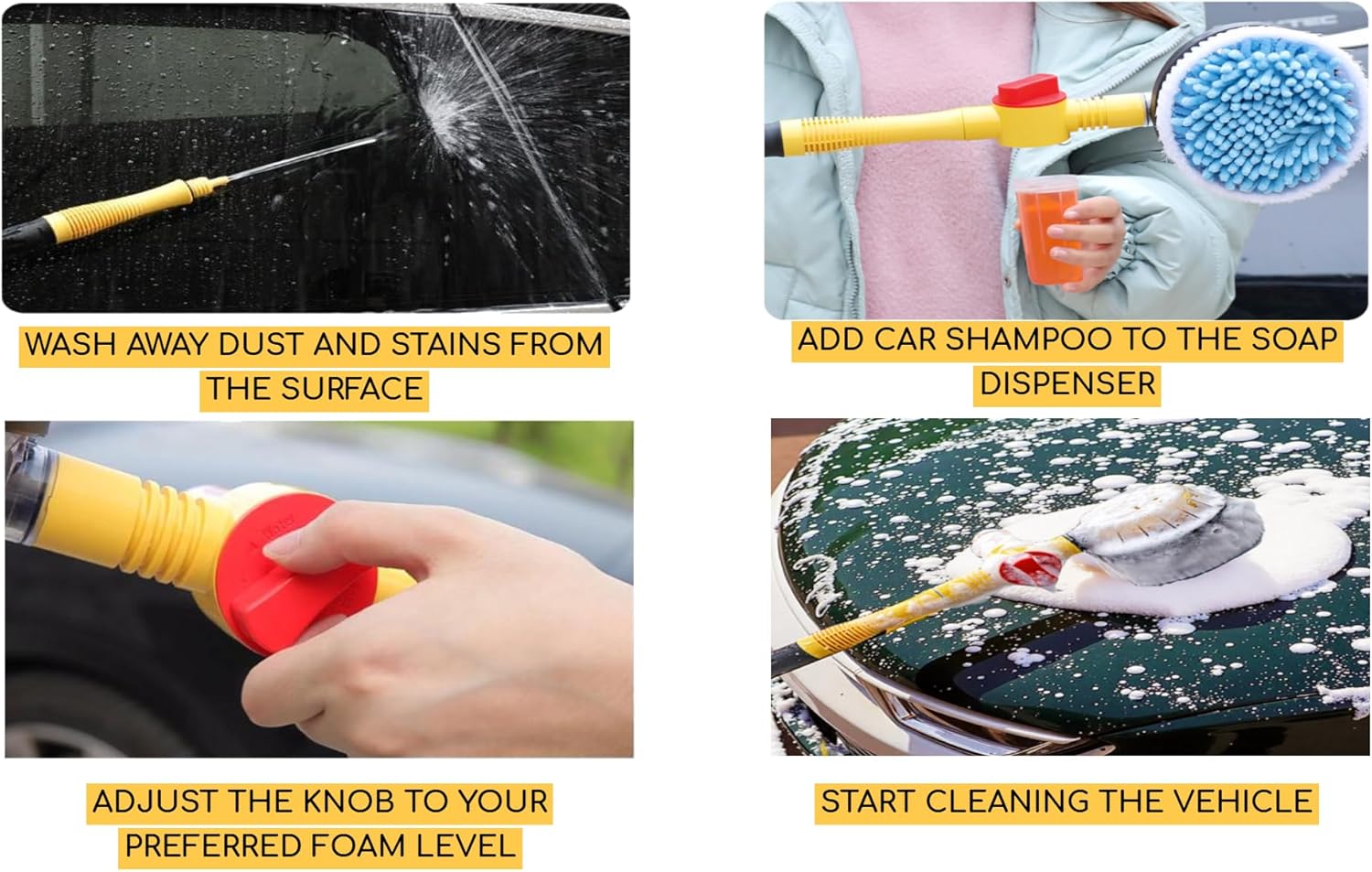 WASH AWAY DUST AND STAINS FROM THE SURFACE

ADD CAR SHAMPOO TO THE SOAP DISPENSER

ADJUST THE KNOB TO YOUR PREFERRED FOAM LEVEL

START CLEANING THE VEHICLE